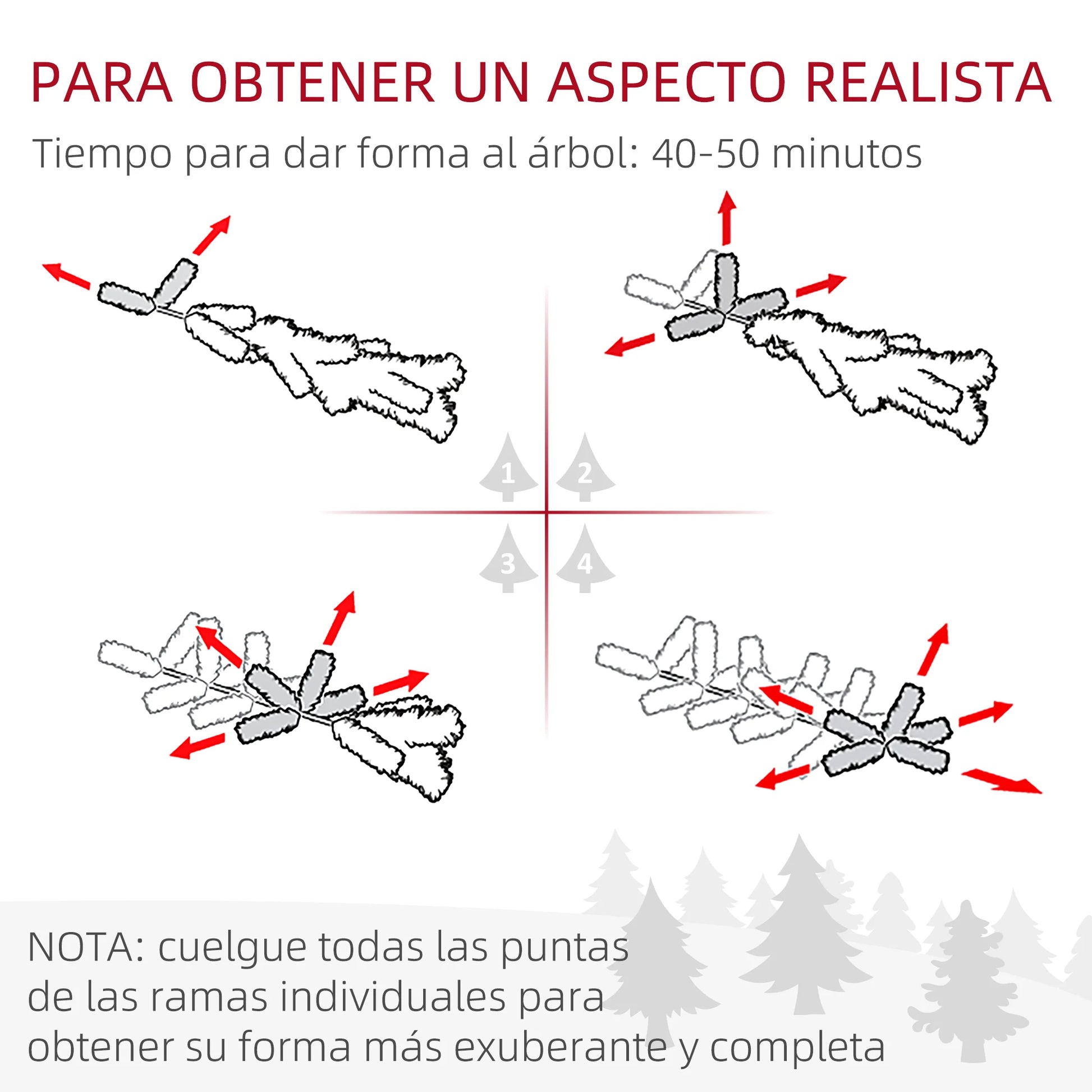 PARA OBTENER UN ASPECTO REALISTA

Tiempo para dar forma al árbol: 40-50 minutos

1
2
3
4

NOTA: cuelgue todas las puntas de las ramas individuales para obtener su forma más exuberante y completa